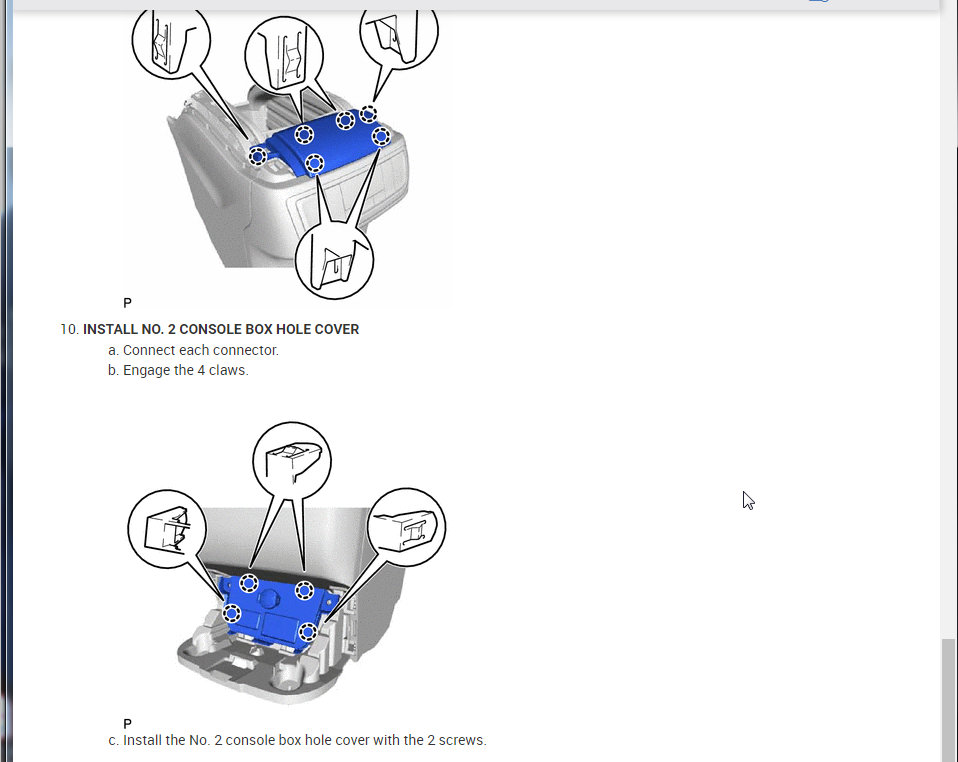 P

10. INSTALL NO. 2 CONSOLE BOX HOLE COVER

a. Connect each connector.

b. Engage the 4 claws.

P

c. Install the No. 2 console box hole cover with the 2 screws.