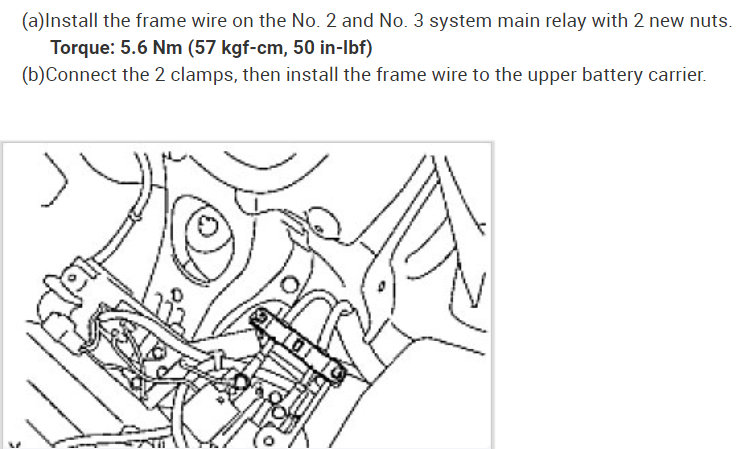 (a)Install the frame wire on the No. 2 and No. 3 system main relay with 2 new nuts.

Torque: 5.6 Nm (57 kgf-cm, 50 in-lbf)

(b)Connect the 2 clamps, then install the frame wire to the upper battery carrier.