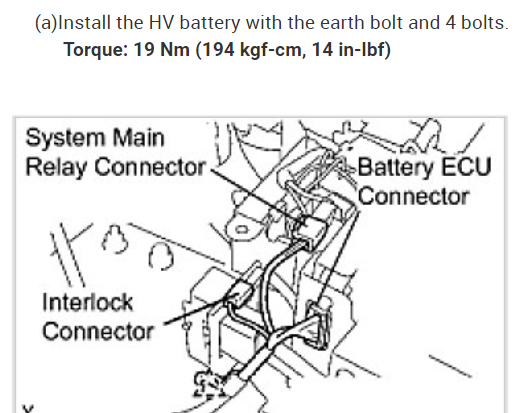 (a)Install the HV battery with the earth bolt and 4 bolts.
Torque: 19 Nm (194 kgf-cm, 14 in-lbf)

System Main Relay Connector

Battery ECU Connector

Interlock Connector