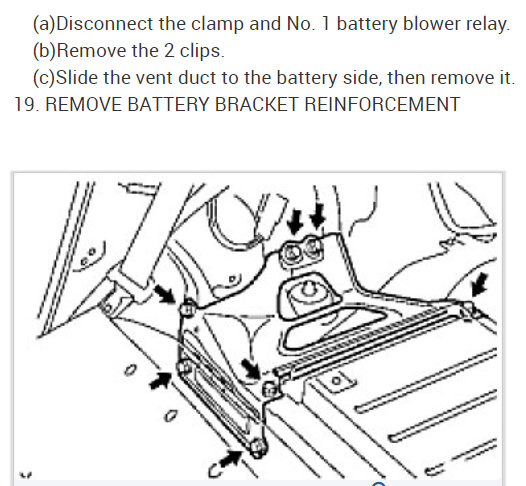 (a)Disconnect the clamp and No. 1 battery blower relay.
(b)Remove the 2 clips.
(c)Slide the vent duct to the battery side, then remove it.
19. REMOVE BATTERY BRACKET REINFORCEMENT