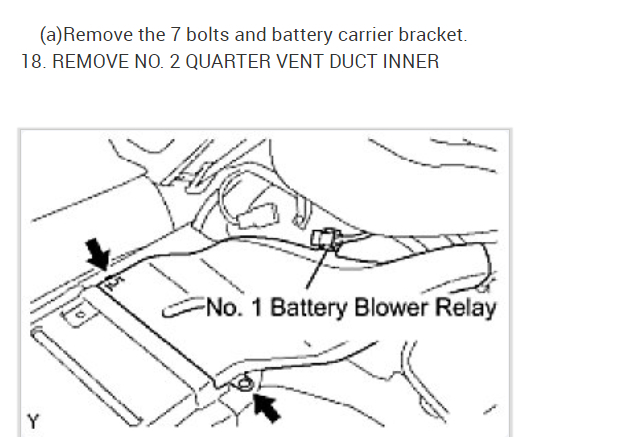 (a)Remove the 7 bolts and battery carrier bracket.
18. REMOVE NO. 2 QUARTER VENT DUCT INNER

No. 1 Battery Blower Relay

Y