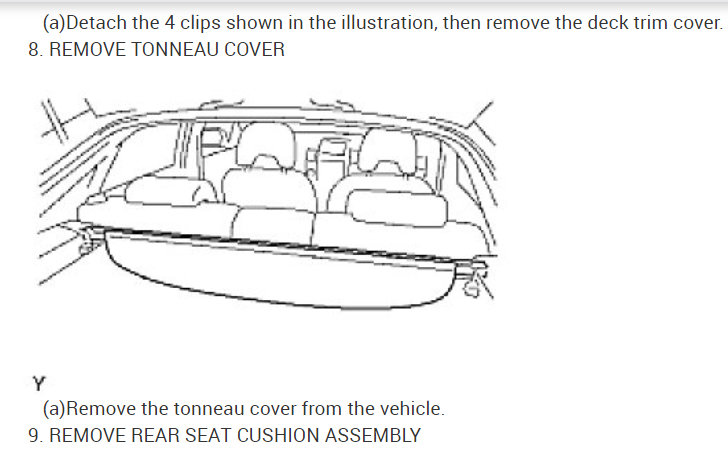 (a)Detach the 4 clips shown in the illustration, then remove the deck trim cover.

8. REMOVE TONNEAU COVER

Y

(a)Remove the tonneau cover from the vehicle.

9. REMOVE REAR SEAT CUSHION ASSEMBLY