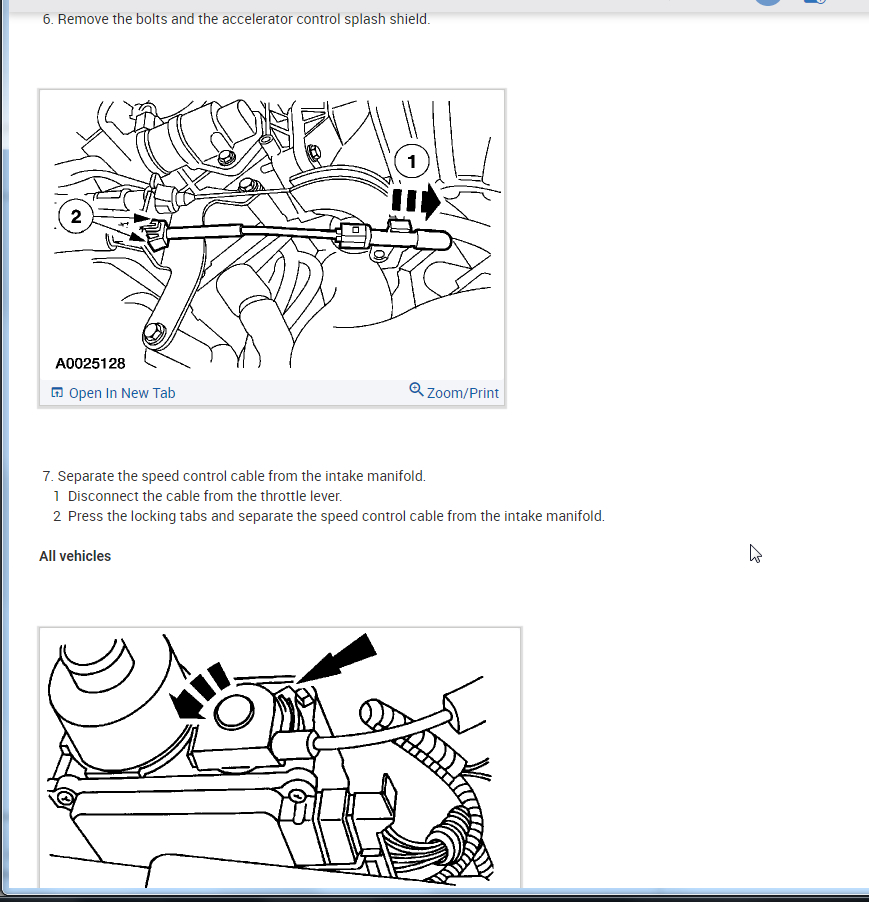 6. Remove the bolts and the accelerator control splash shield.

1

2

A0025128

Open In New Tab

Zoom/Print

7. Separate the speed control cable from the intake manifold.

1 Disconnect the cable from the throttle lever.

2 Press the locking tabs and separate the speed control cable from the intake manifold.

All vehicles