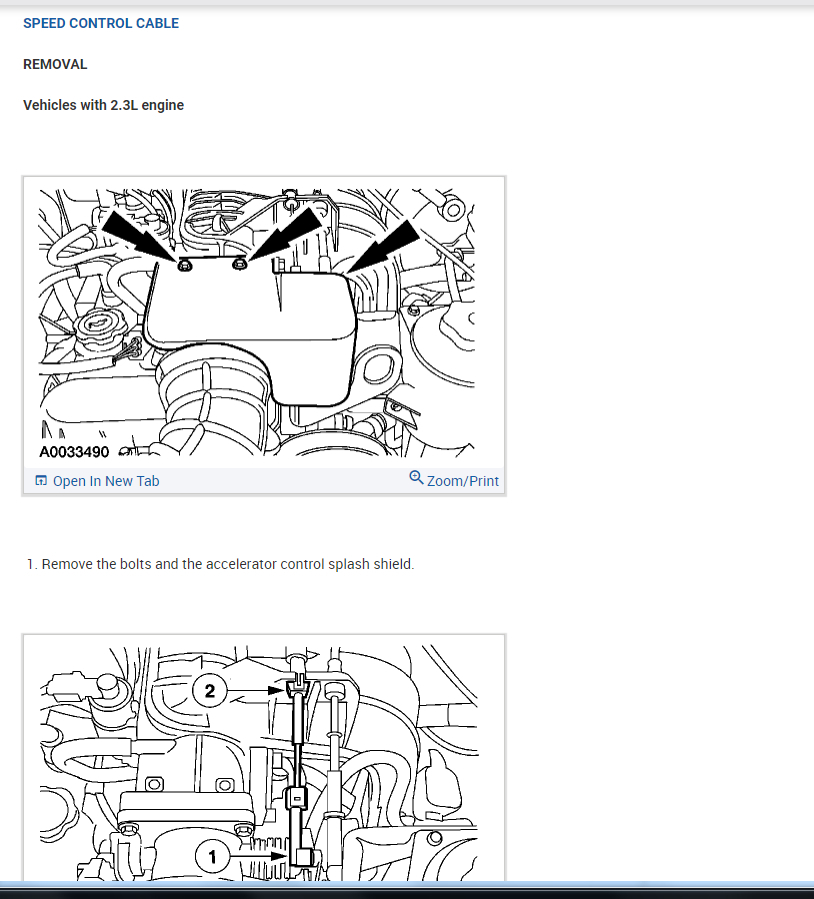 SPEED CONTROL CABLE

REMOVAL

Vehicles with 2.3L engine

A0033490

Open In New Tab

Zoom/Print

1. Remove the bolts and the accelerator control splash shield.

2

1