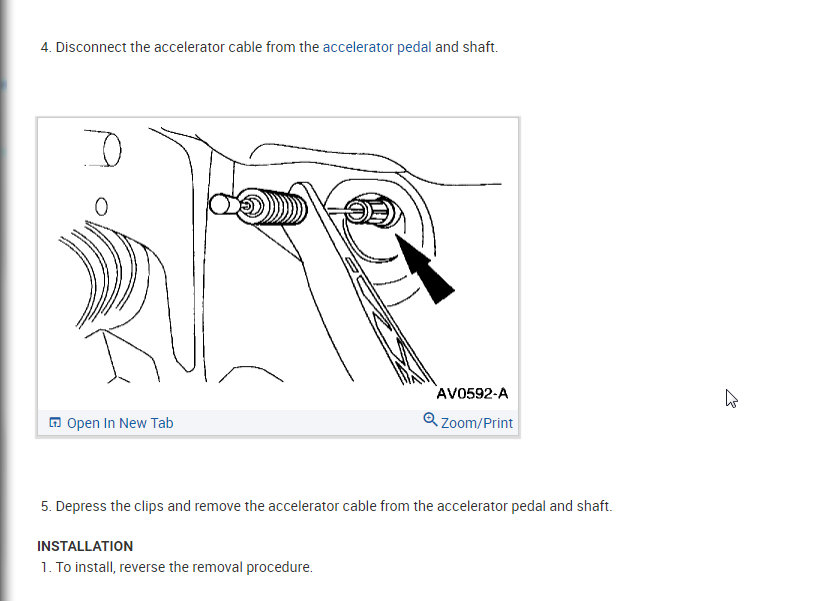 4. Disconnect the accelerator cable from the accelerator pedal and shaft.

AV0592-A

Open In New Tab

Zoom/Print

5. Depress the clips and remove the accelerator cable from the accelerator pedal and shaft.

INSTALLATION

1. To install, reverse the removal procedure.