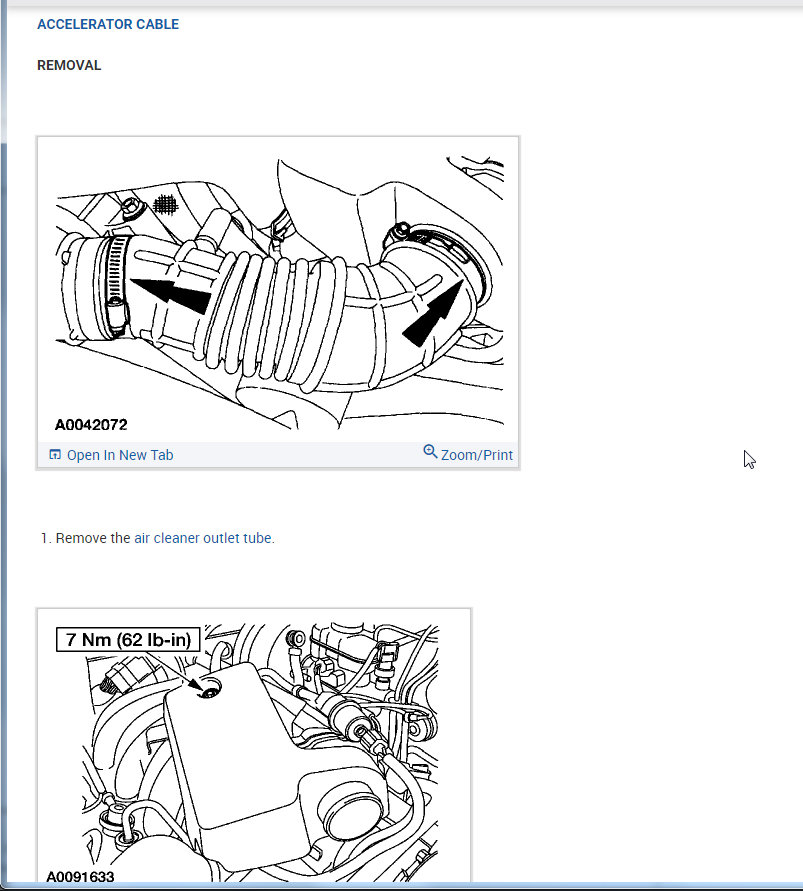 ACCELERATOR CABLE

REMOVAL

A0042072

Open In New Tab

Zoom/Print

1. Remove the air cleaner outlet tube.

7 Nm (62 lb-in)

A0091633