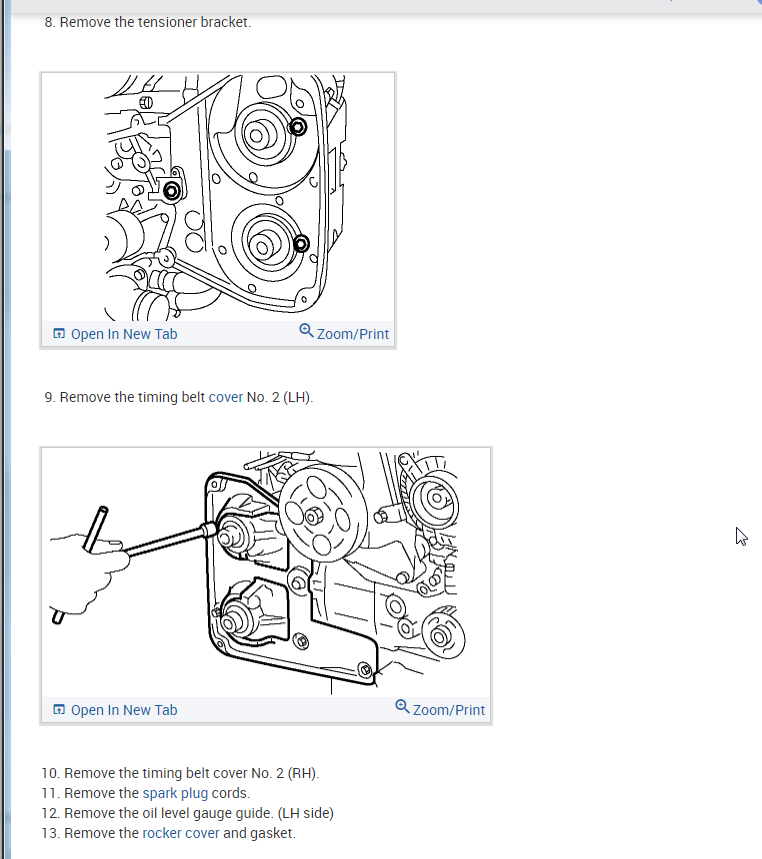 8. Remove the tensioner bracket.

Open In New Tab Zoom/Print

9. Remove the timing belt cover No. 2 (LH).

Open In New Tab Zoom/Print

10. Remove the timing belt cover No. 2 (RH).
11. Remove the spark plug cords.
12. Remove the oil level gauge guide. (LH side)
13. Remove the rocker cover and gasket.