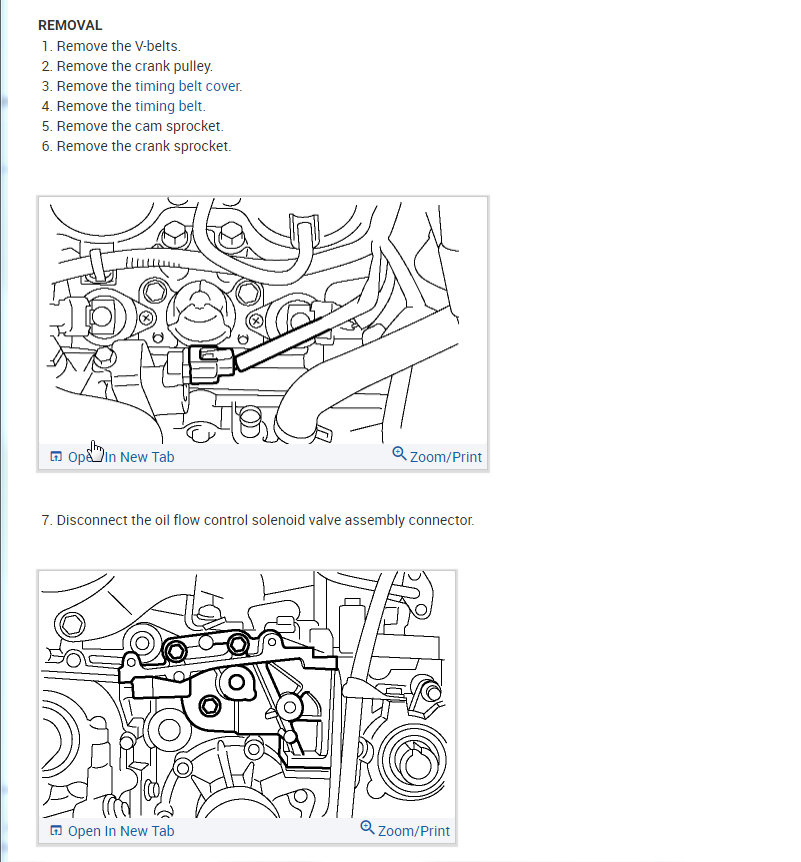 REMOVAL
1. Remove the V-belts.
2. Remove the crank pulley.
3. Remove the timing belt cover.
4. Remove the timing belt.
5. Remove the cam sprocket.
6. Remove the crank sprocket.

Open In New Tab Zoom/Print

7. Disconnect the oil flow control solenoid valve assembly connector.

Open In New Tab Zoom/Print