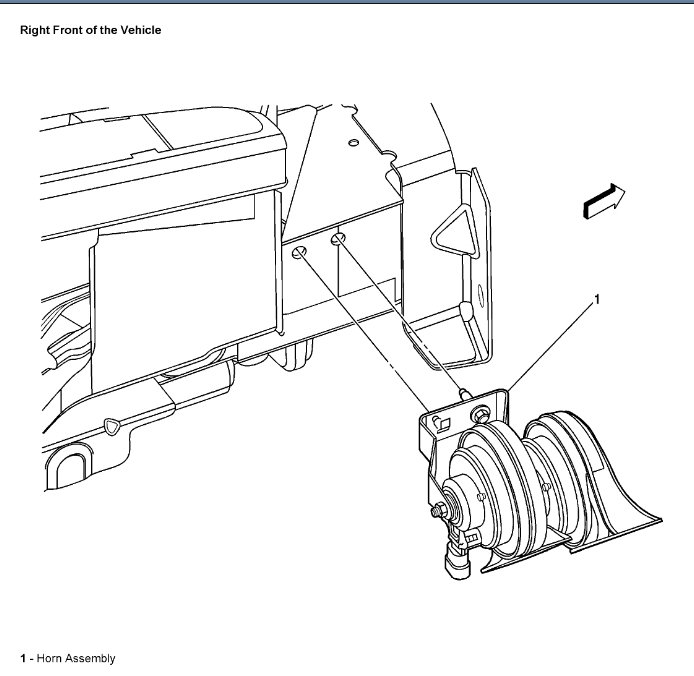 Right Front of the Vehicle

1

1 - Horn Assembly