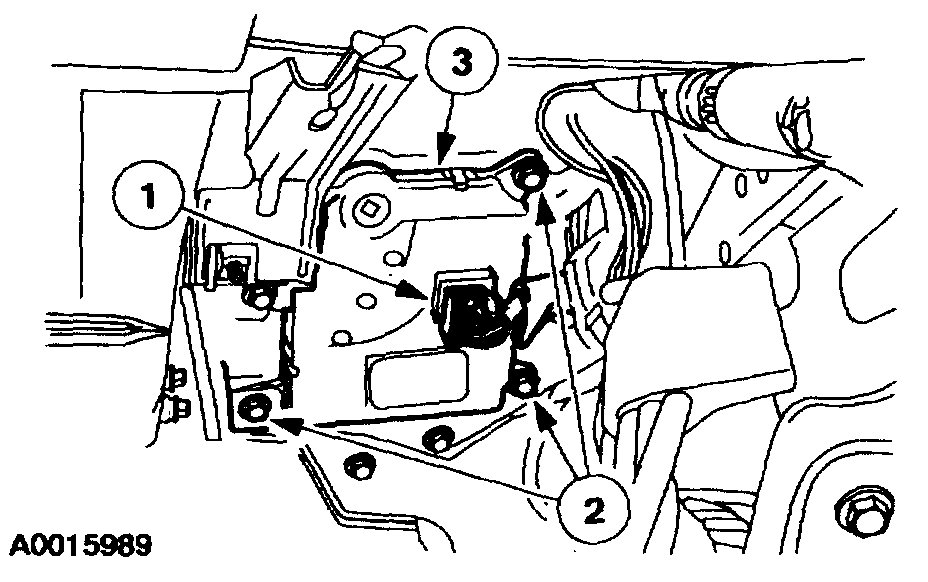 3
1
2
A0015989