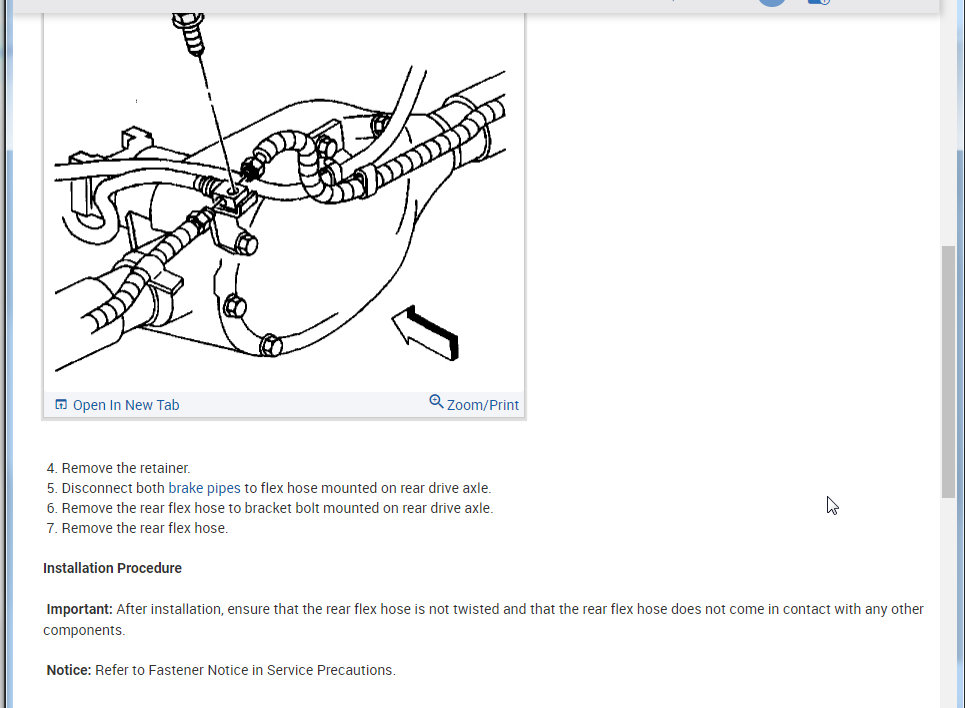 Open In New Tab
Zoom/Print

4. Remove the retainer.
5. Disconnect both brake pipes to flex hose mounted on rear drive axle.
6. Remove the rear flex hose to bracket bolt mounted on rear drive axle.
7. Remove the rear flex hose.

Installation Procedure

Important: After installation, ensure that the rear flex hose is not twisted and that the rear flex hose does not come in contact with any other components.

Notice: Refer to Fastener Notice in Service Precautions.