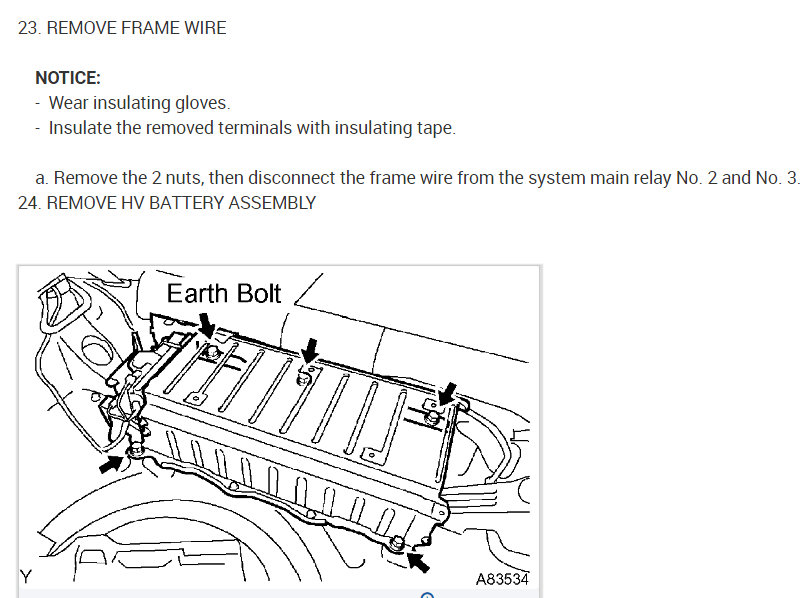 23. REMOVE FRAME WIRE

NOTICE:
- Wear insulating gloves.
- Insulate the removed terminals with insulating tape.

a. Remove the 2 nuts, then disconnect the frame wire from the system main relay No. 2 and No. 3.
24. REMOVE HV BATTERY ASSEMBLY

Earth Bolt

Y

A83534