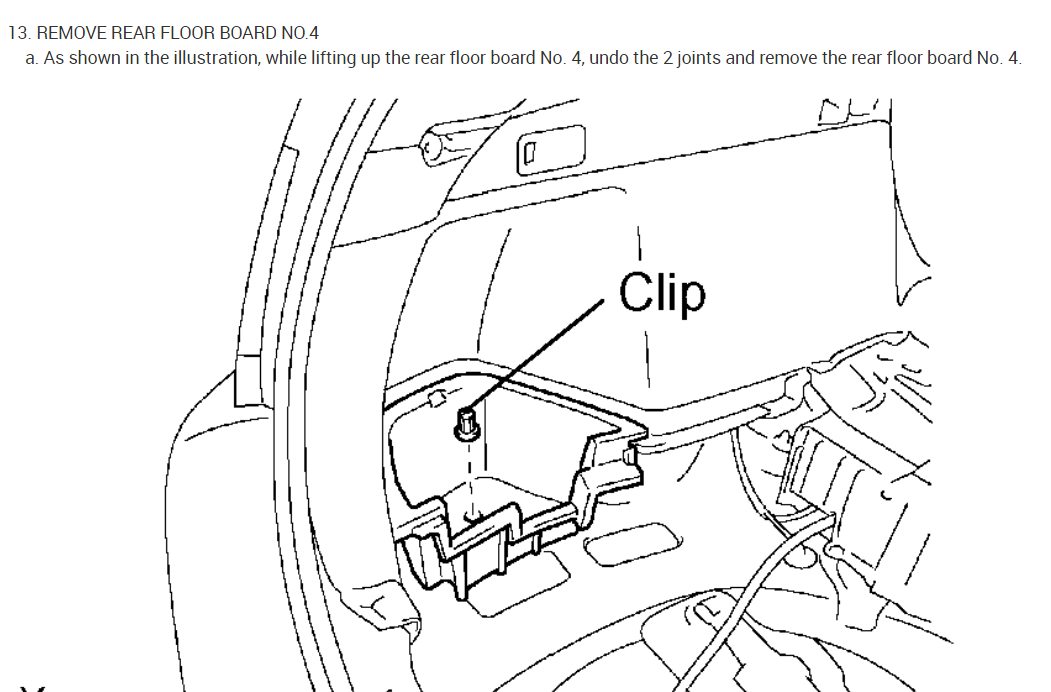 13. REMOVE REAR FLOOR BOARD NO.4

a. As shown in the illustration, while lifting up the rear floor board No. 4, undo the 2 joints and remove the rear floor board No. 4.

Clip