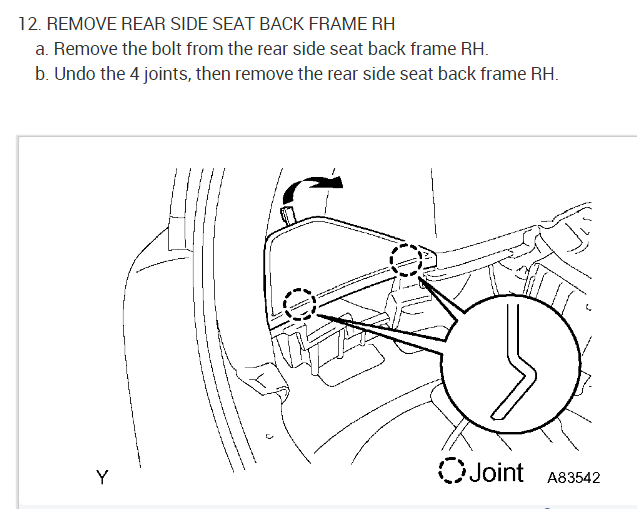 12. REMOVE REAR SIDE SEAT BACK FRAME RH
a. Remove the bolt from the rear side seat back frame RH.
b. Undo the 4 joints, then remove the rear side seat back frame RH.

Y
Joint
A83542