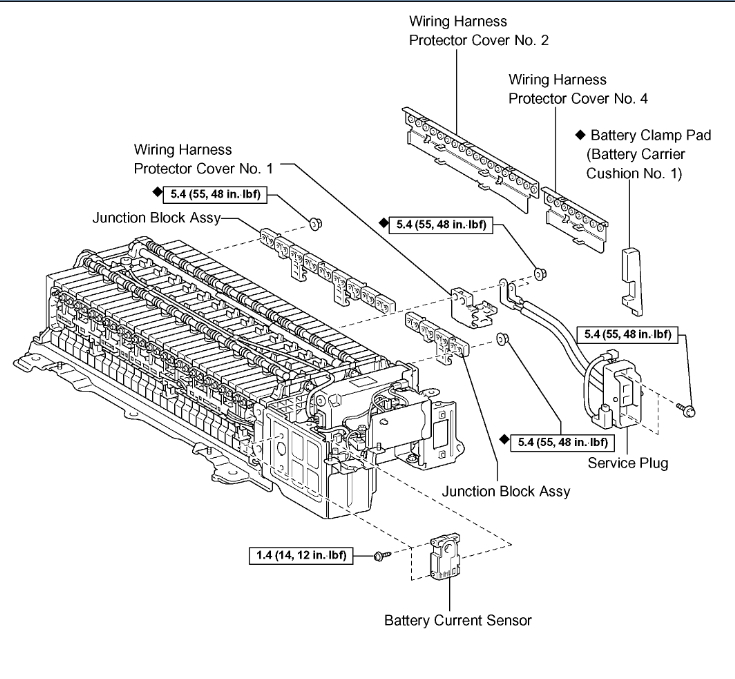 Wiring Harness Protector Cover No. 2

Wiring Harness Protector Cover No. 4

◆ Battery Clamp Pad (Battery Carrier Cushion No. 1)

Wiring Harness Protector Cover No. 1

◆ 5.4 (55, 48 in.·lbf)

Junction Block Assy

◆ 5.4 (55, 48 in.·lbf)

5.4 (55, 48 in.·lbf)

◆ 5.4 (55, 48 in.·lbf)

Service Plug

Junction Block Assy

1.4 (14, 12 in.·lbf)

Battery Current Sensor