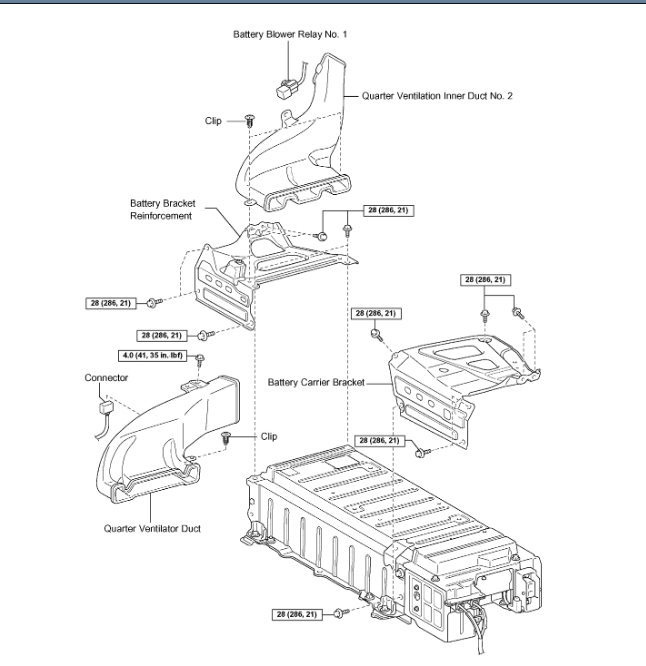 Battery Blower Relay No. 1

Quarter Ventilation Inner Duct No. 2

Clip

Battery Bracket Reinforcement

28 (286, 21)

28 (286, 21)

28 (286, 21)

28 (286, 21)

28 (286, 21)

4.0 (41, 35 in. lbf)

Connector

Battery Carrier Bracket

Clip

28 (286, 21)

Quarter Ventilator Duct

28 (286, 21)