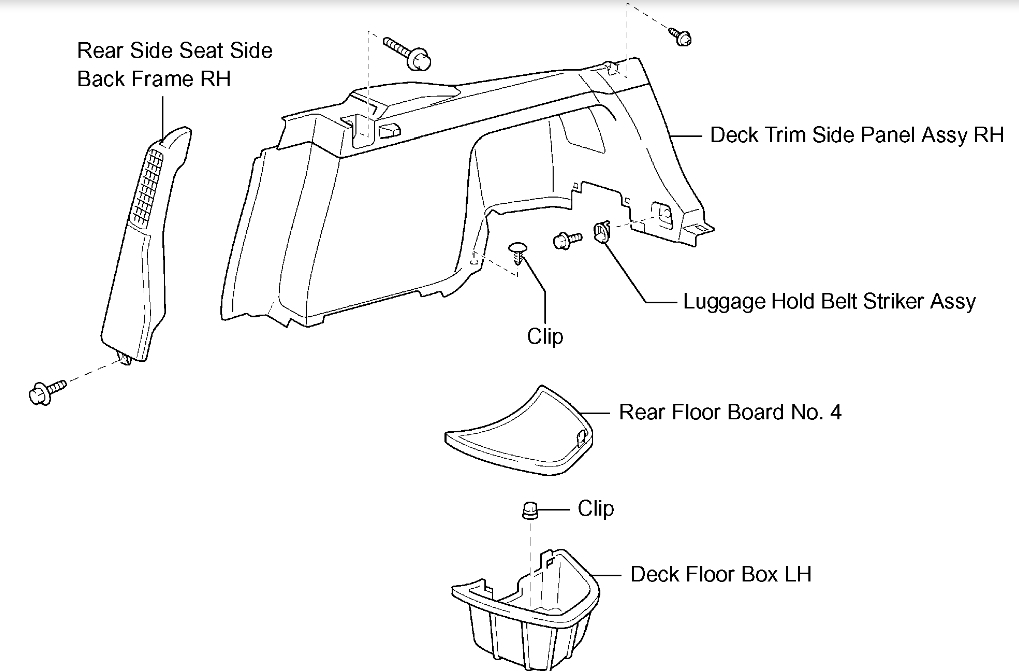 Rear Side Seat Side Back Frame RH

Deck Trim Side Panel Assy RH

Luggage Hold Belt Striker Assy

Clip

Rear Floor Board No. 4

Clip

Deck Floor Box LH