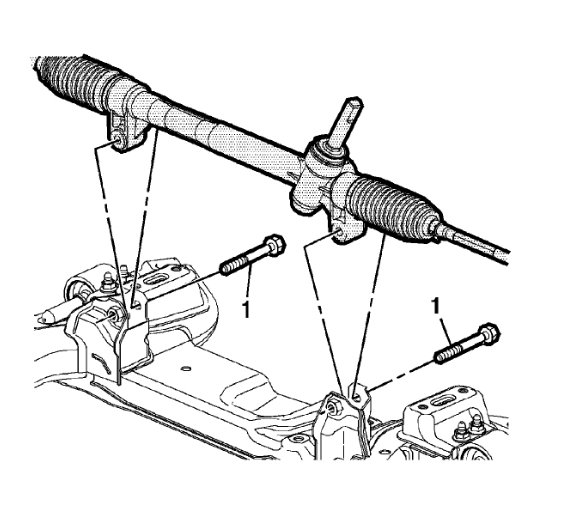 1
1