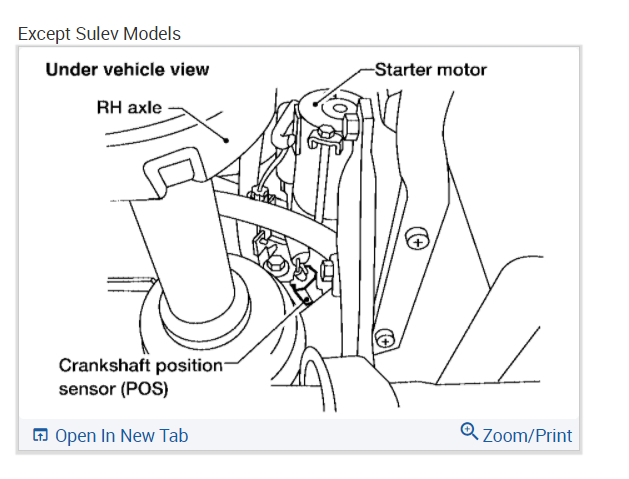 Except Sulev Models

Under vehicle view

Starter motor

RH axle

Crankshaft position sensor (POS)

Open In New Tab

Zoom/Print