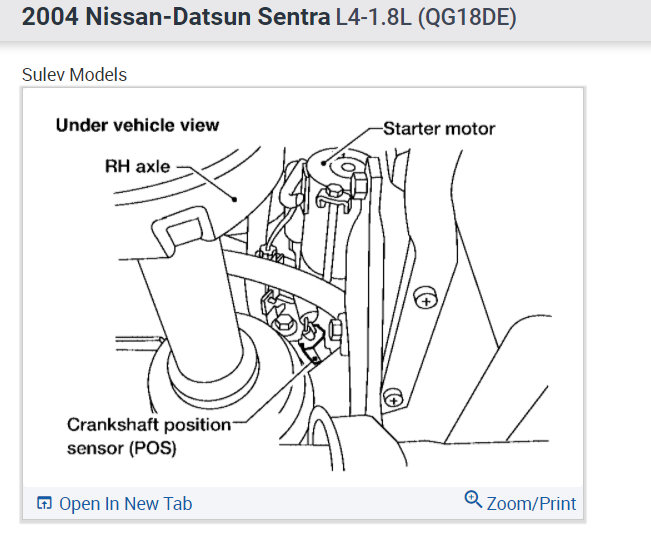 2004 Nissan-Datsun Sentra L4-1.8L (QG18DE)

Sulev Models

Under vehicle view

Starter motor

RH axle

Crankshaft position sensor (POS)

Open In New Tab

Zoom/Print