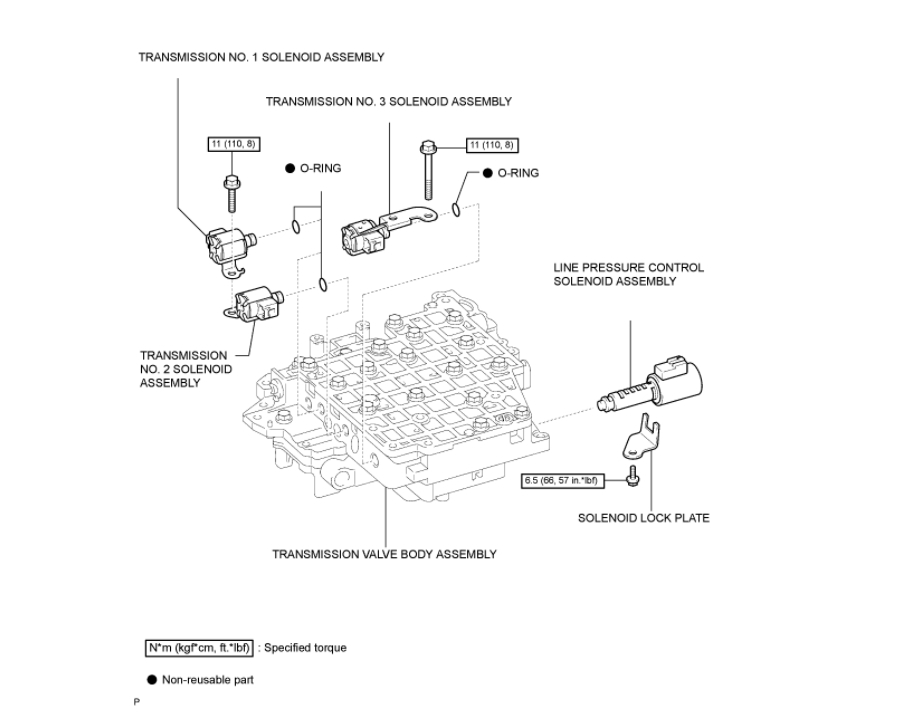 TRANSMISSION NO. 1 SOLENOID ASSEMBLY

TRANSMISSION NO. 3 SOLENOID ASSEMBLY

11 (110, 8)

● O-RING

11 (110, 8)

● O-RING

LINE PRESSURE CONTROL SOLENOID ASSEMBLY

TRANSMISSION NO. 2 SOLENOID ASSEMBLY

6.5 (66, 57 in.*lbf)

SOLENOID LOCK PLATE

TRANSMISSION VALVE BODY ASSEMBLY

N*m (kgf*cm, ft.*lbf) : Specified torque

● Non-reusable part

P