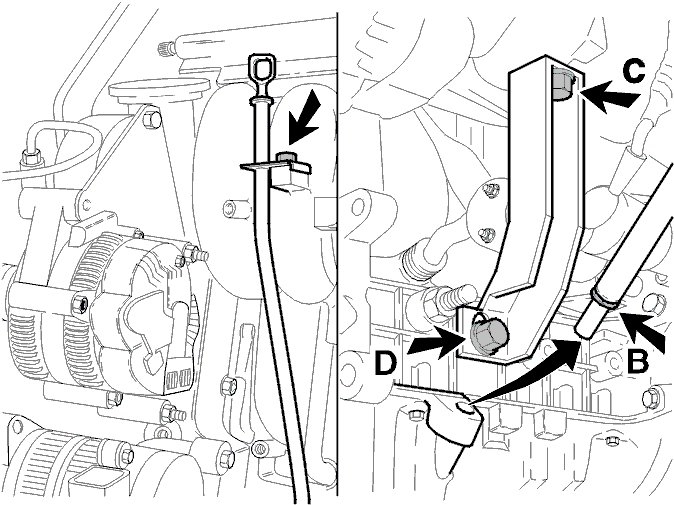 C
D
B