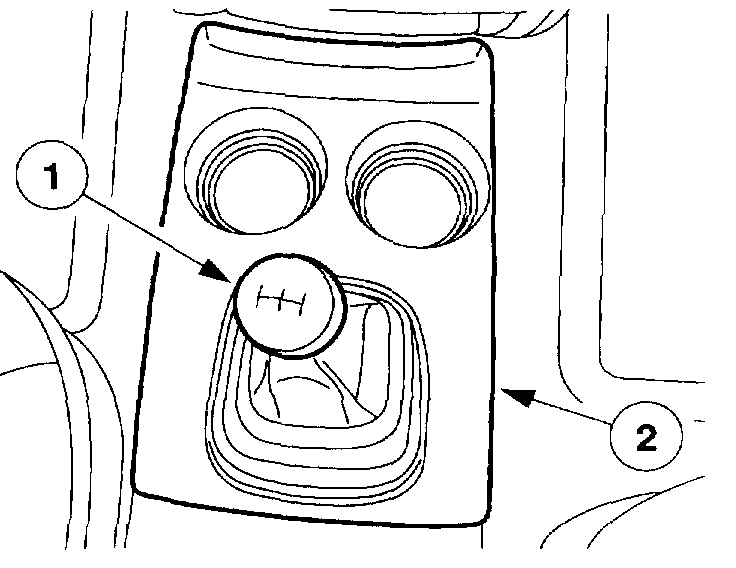 1

2