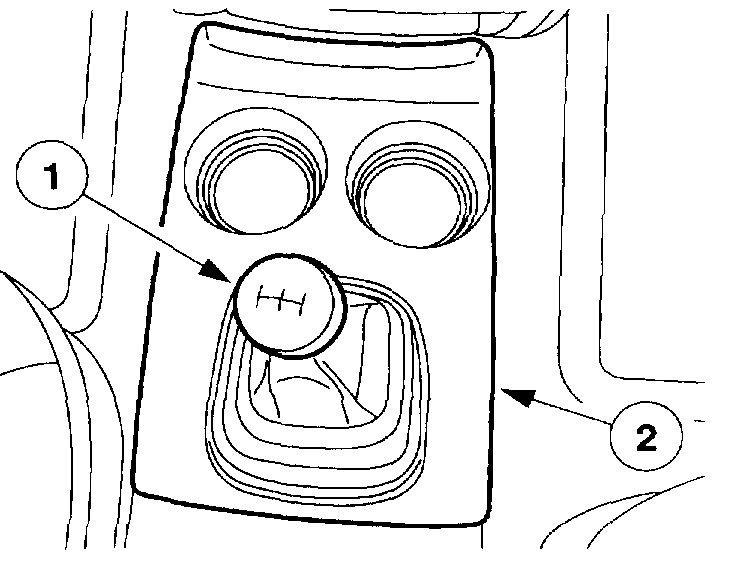 1

2