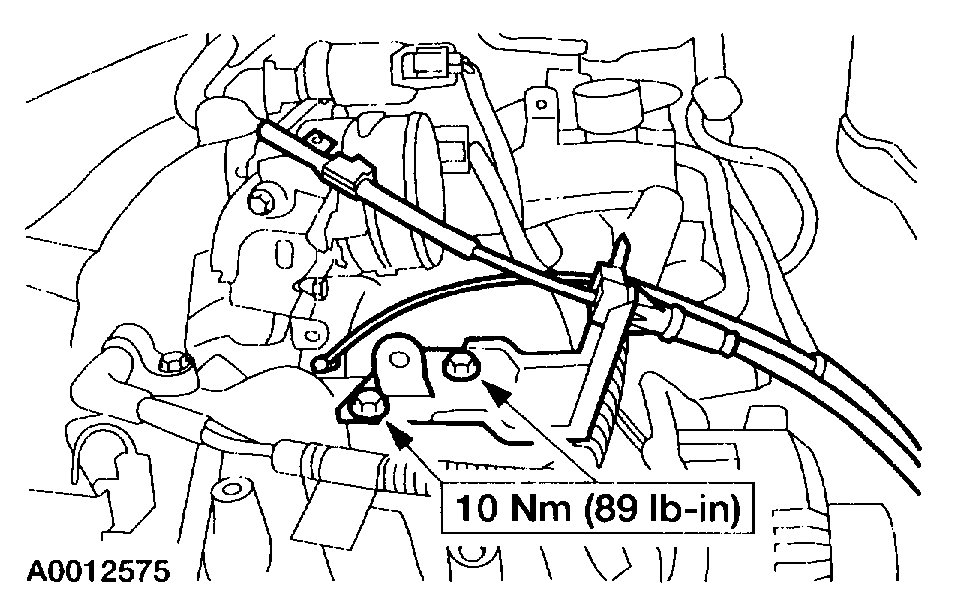 10 Nm (89 lb-in)

A0012575