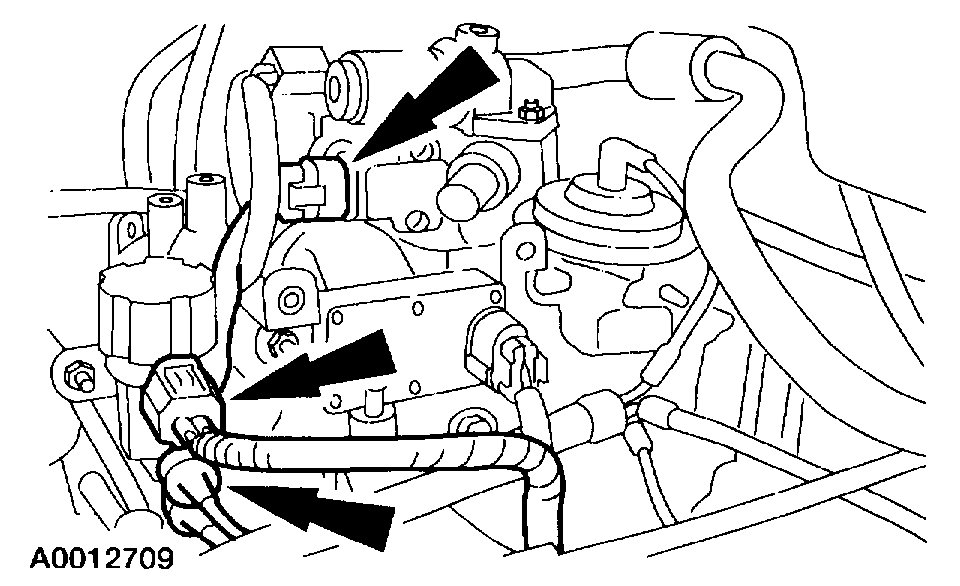 A0012709