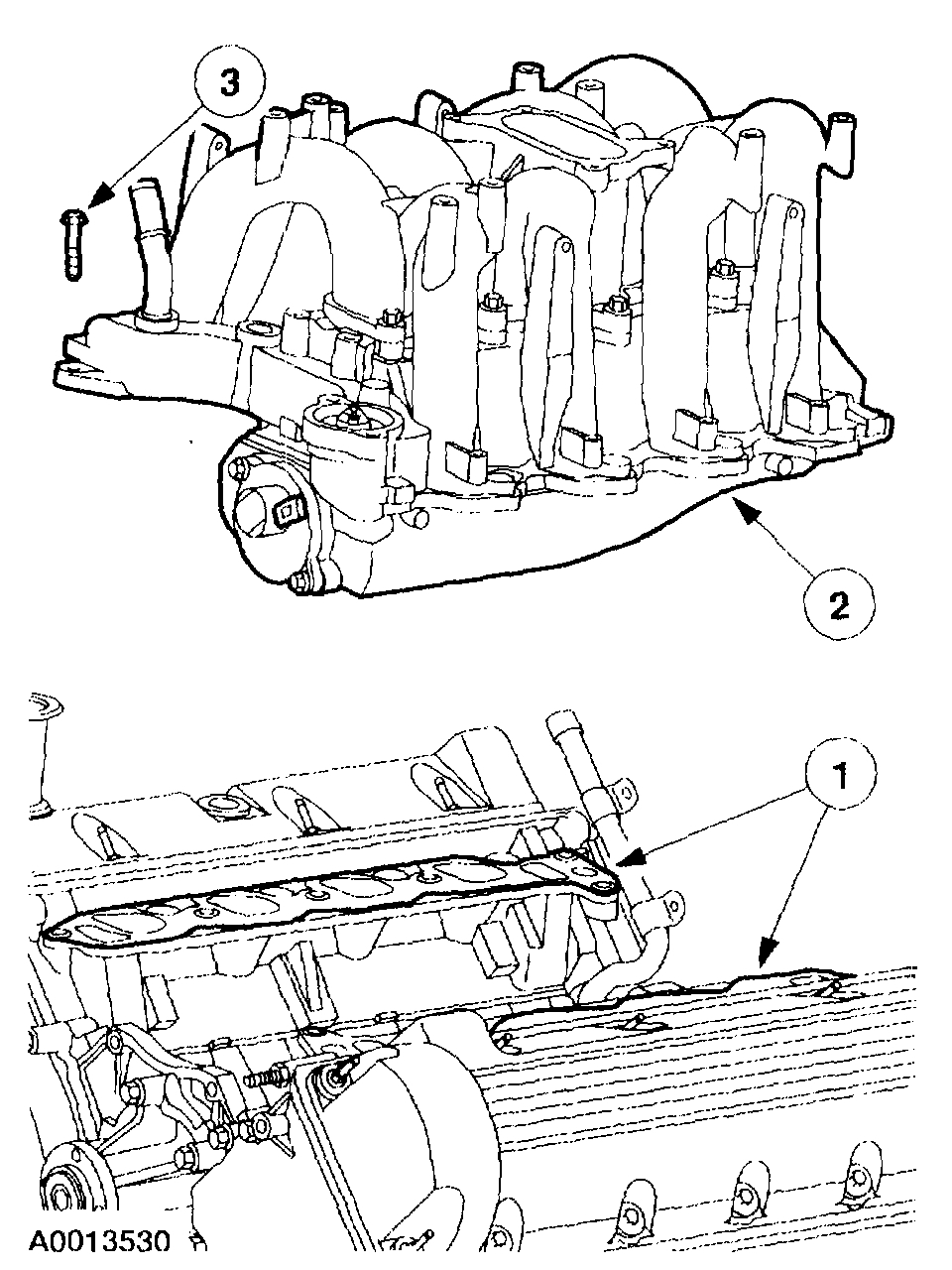 3

2

1

A0013530