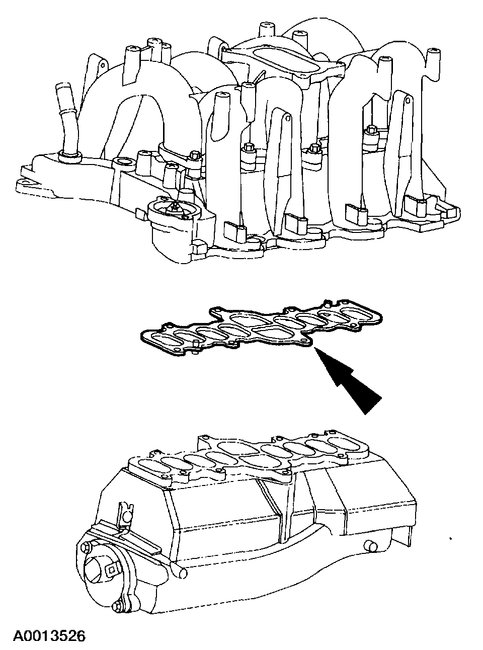 A0013526