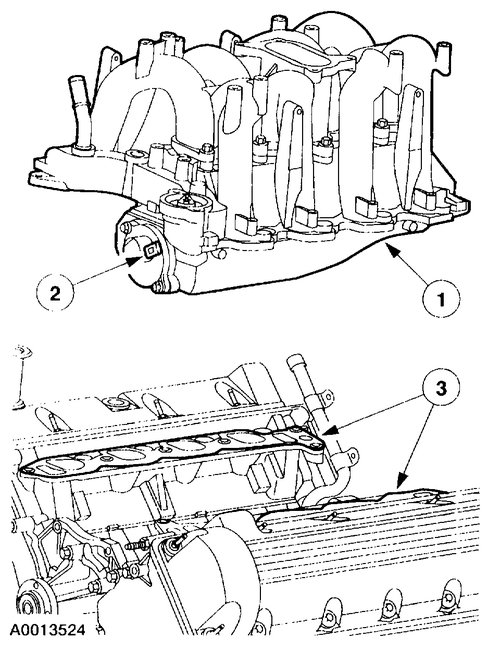 2

1

3

A0013524