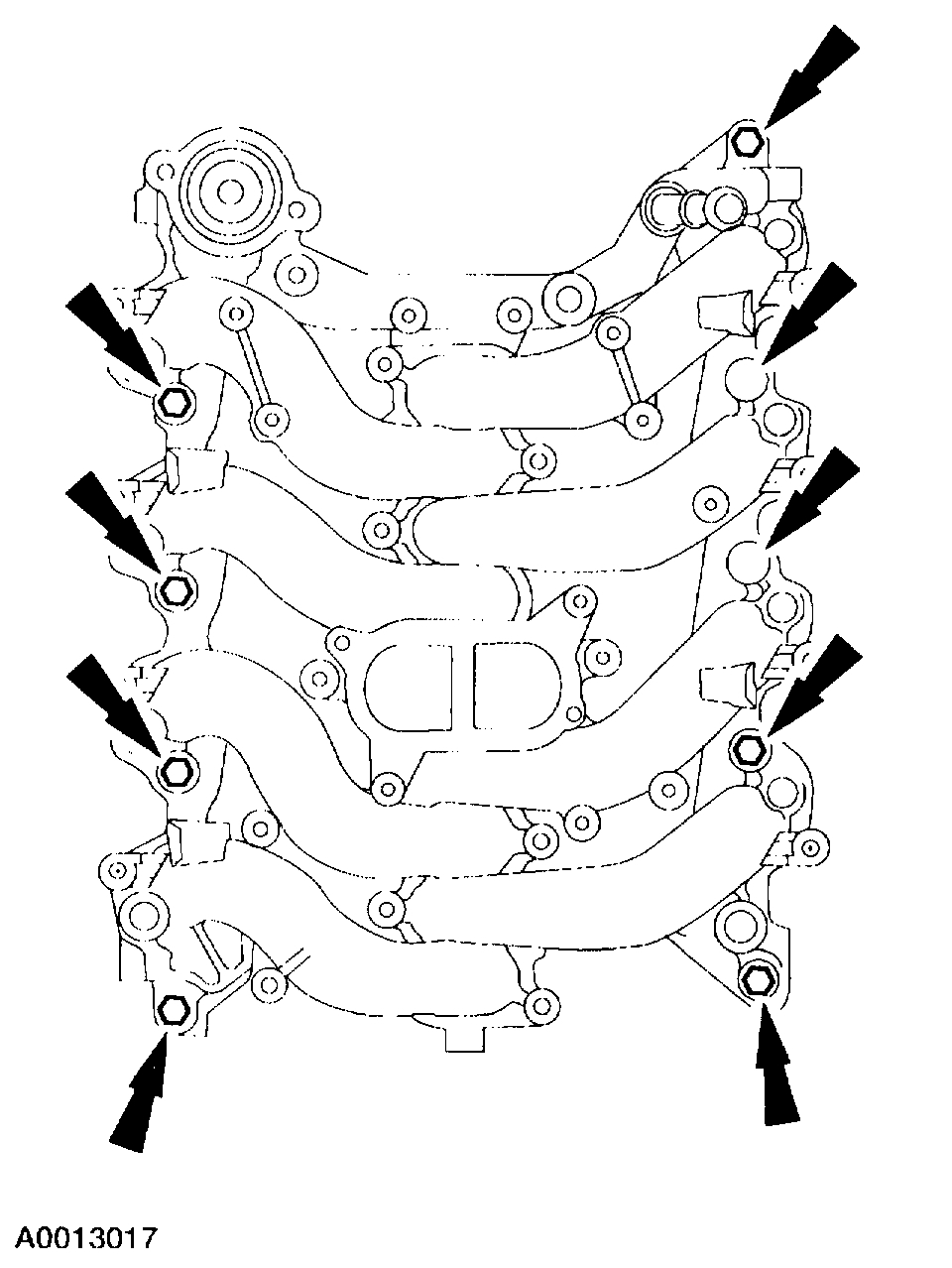 A0013017