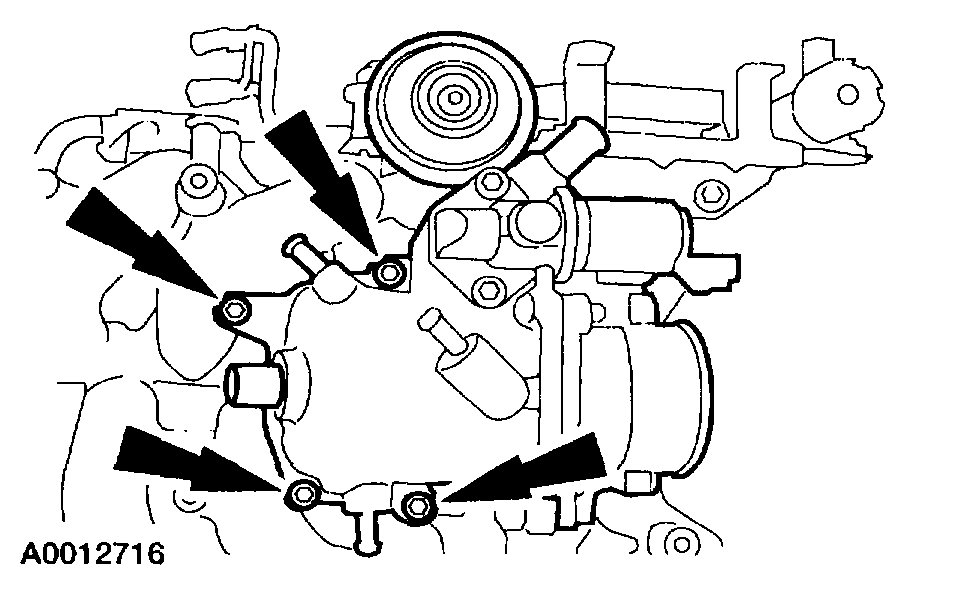 A0012716