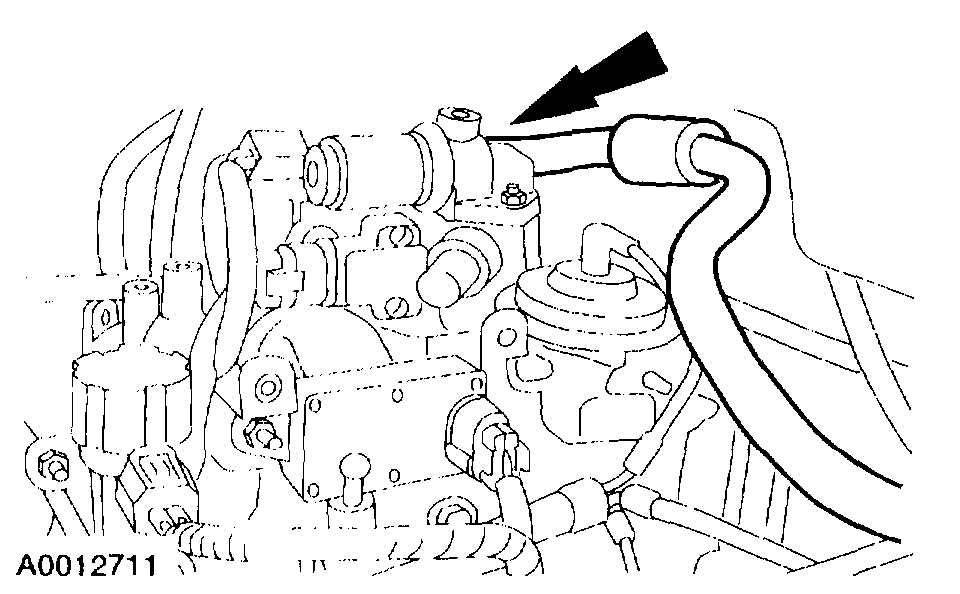 A0012711