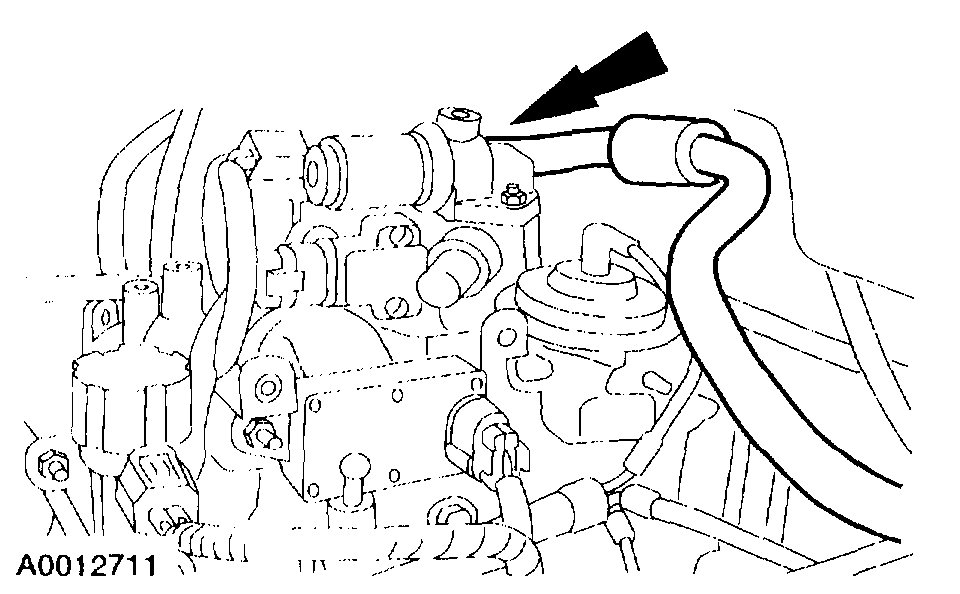 A0012711