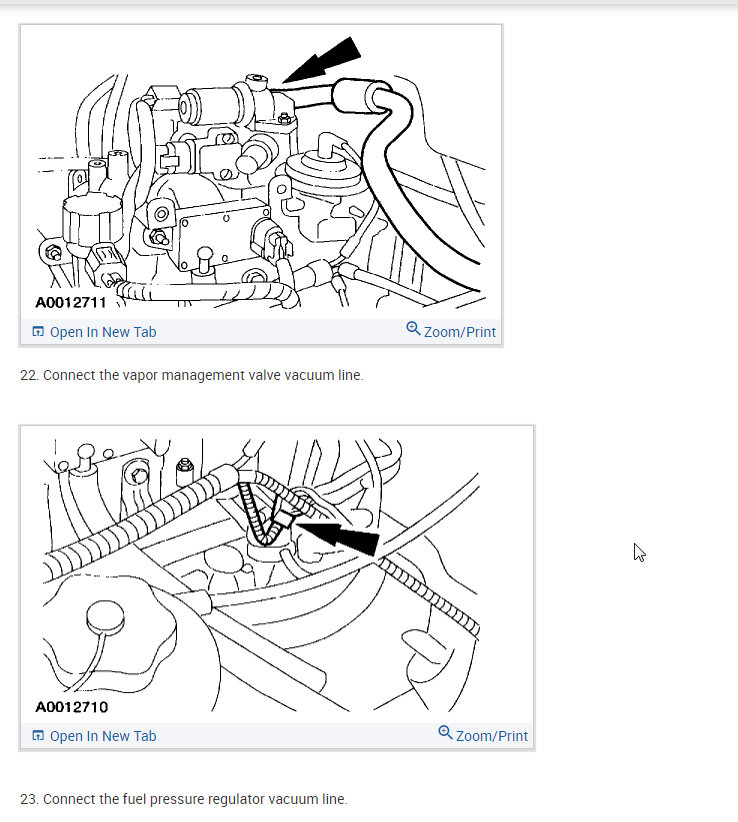 A0012711

Open In New Tab

Zoom/Print

22. Connect the vapor management valve vacuum line.

A0012710

Open In New Tab

Zoom/Print

23. Connect the fuel pressure regulator vacuum line.