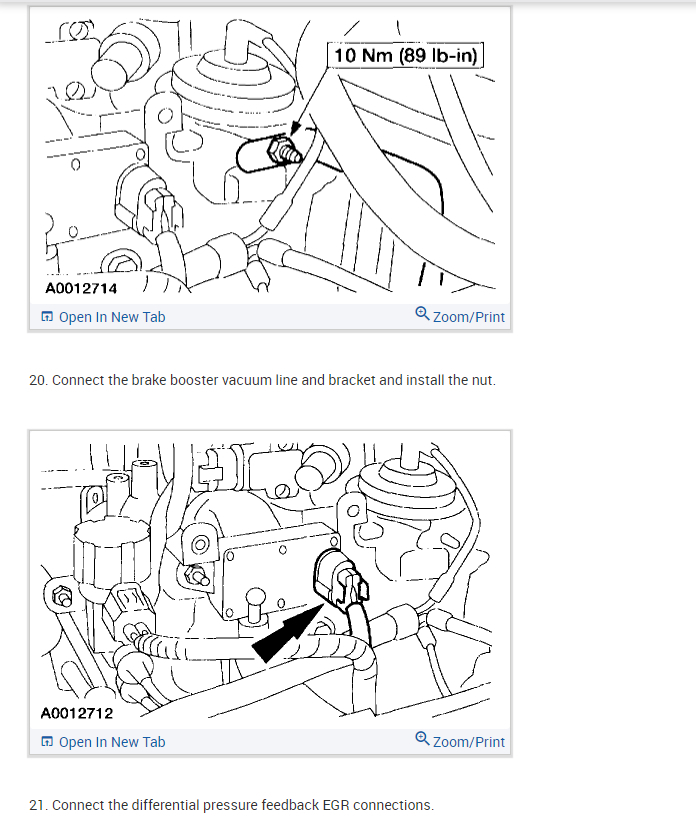 10 Nm (89 lb-in)

A0012714

Open In New Tab

Zoom/Print

20. Connect the brake booster vacuum line and bracket and install the nut.

A0012712

Open In New Tab

Zoom/Print

21. Connect the differential pressure feedback EGR connections.