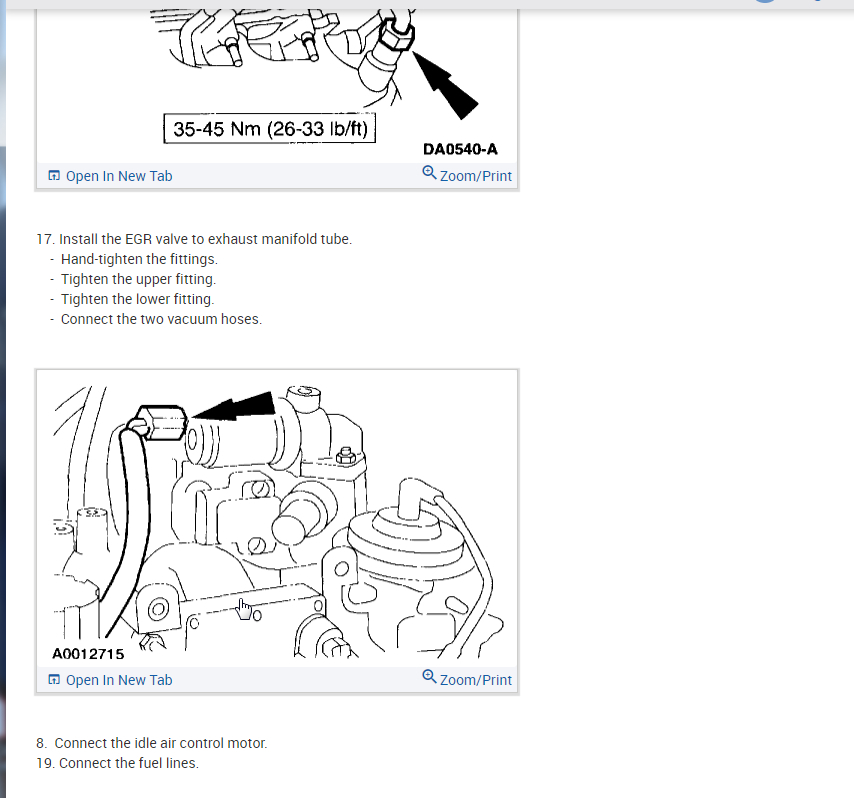 35-45 Nm (26-33 lb/ft)

DA0540-A

Open In New Tab Zoom/Print

17. Install the EGR valve to exhaust manifold tube.
- Hand-tighten the fittings.
- Tighten the upper fitting.
- Tighten the lower fitting.
- Connect the two vacuum hoses.

A0012715

Open In New Tab Zoom/Print

8. Connect the idle air control motor.
19. Connect the fuel lines.