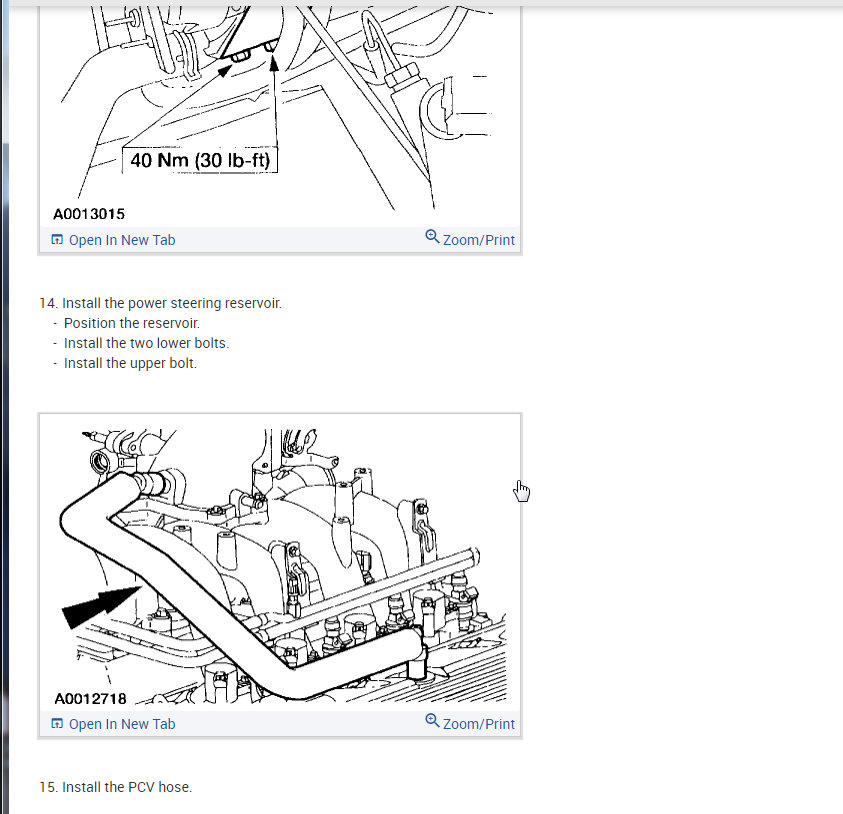 40 Nm (30 lb-ft)

A0013015

Open In New Tab Zoom/Print

14. Install the power steering reservoir.
- Position the reservoir.
- Install the two lower bolts.
- Install the upper bolt.

A0012718

Open In New Tab Zoom/Print

15. Install the PCV hose.