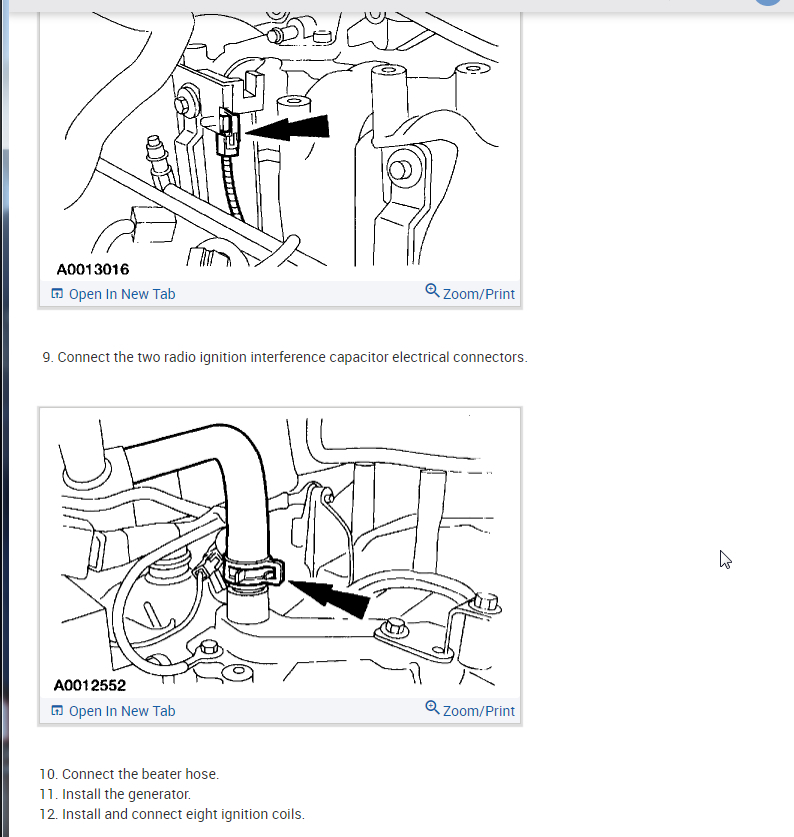 A0013016

Open In New Tab

Zoom/Print

9. Connect the two radio ignition interference capacitor electrical connectors.

A0012552

Open In New Tab

Zoom/Print

10. Connect the beater hose.
11. Install the generator.
12. Install and connect eight ignition coils.