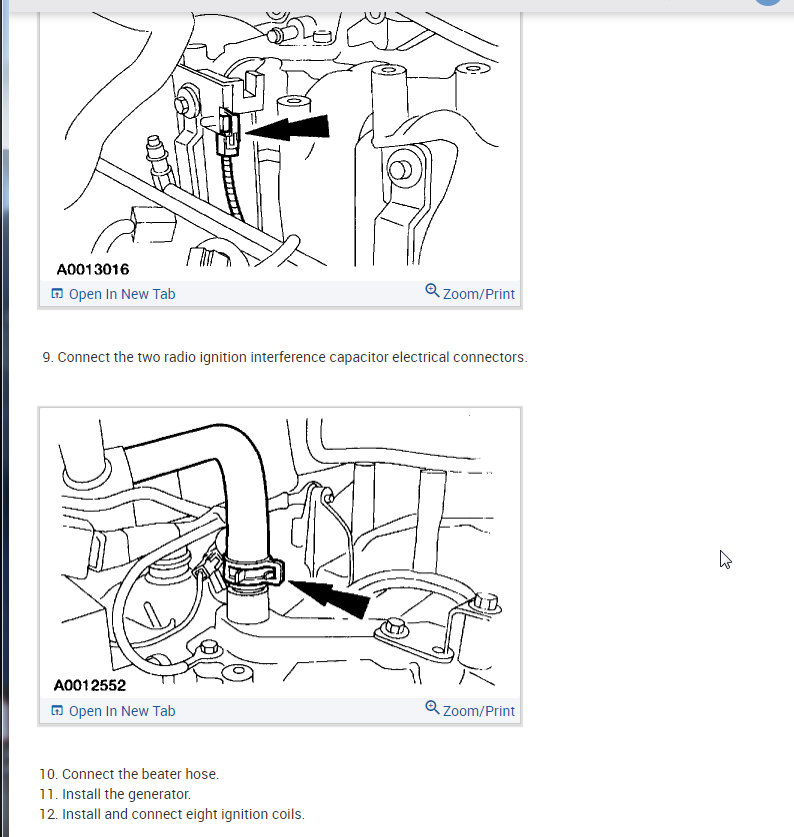 A0013016

Open In New Tab

Zoom/Print

9. Connect the two radio ignition interference capacitor electrical connectors.

A0012552

Open In New Tab

Zoom/Print

10. Connect the beater hose.
11. Install the generator.
12. Install and connect eight ignition coils.