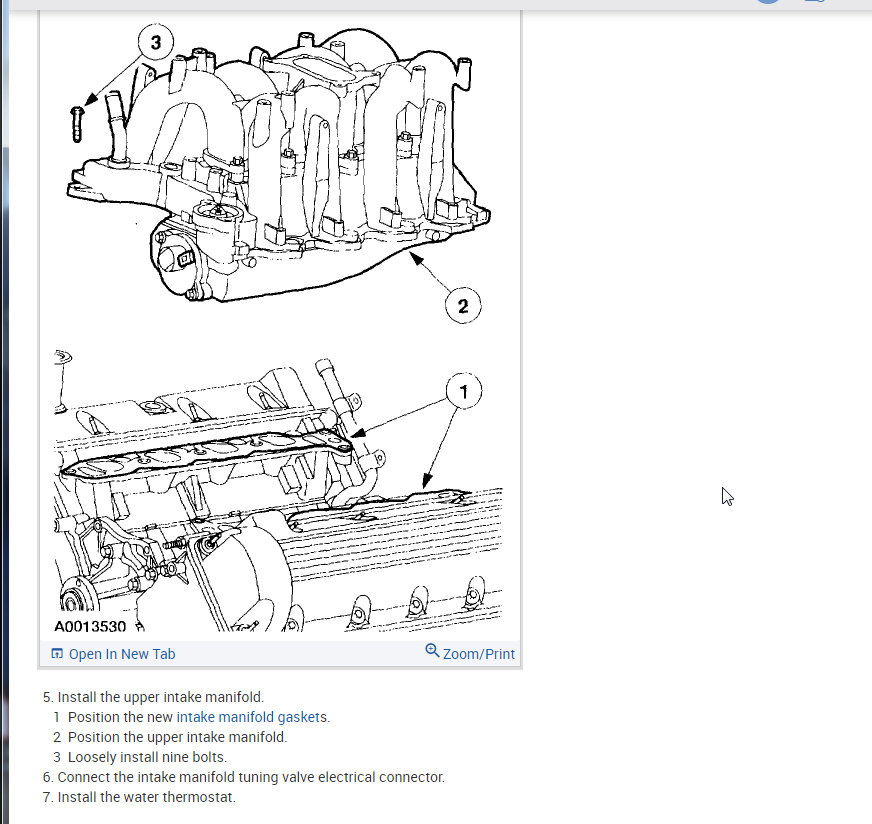 3

2

1

A0013530

Open In New Tab

Zoom/Print

5. Install the upper intake manifold.
1 Position the new intake manifold gaskets.
2 Position the upper intake manifold.
3 Loosely install nine bolts.
6. Connect the intake manifold tuning valve electrical connector.
7. Install the water thermostat.