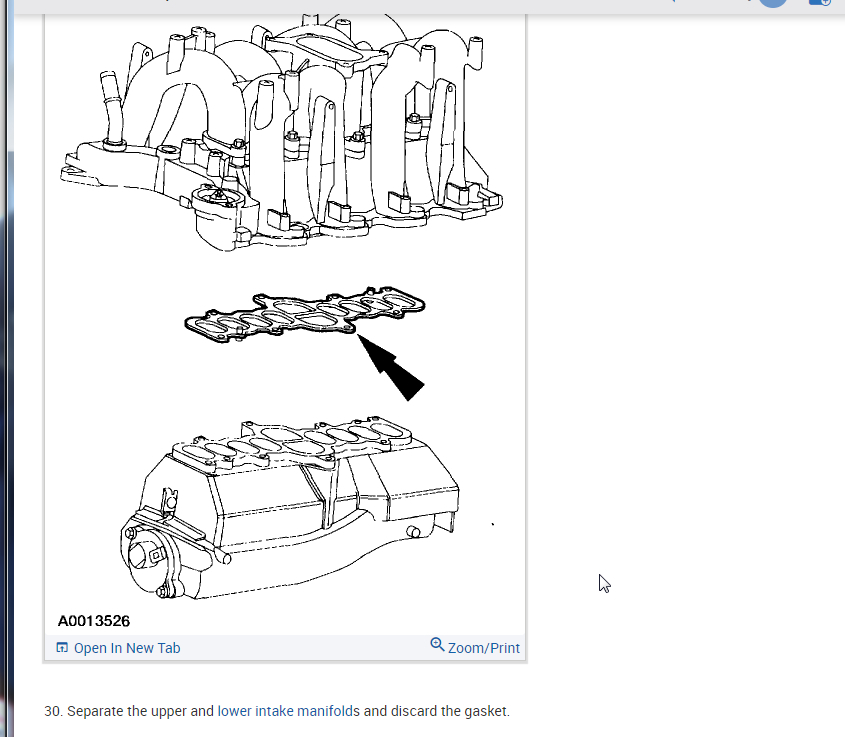 A0013526

Open In New Tab

Zoom/Print

30. Separate the upper and lower intake manifolds and discard the gasket.