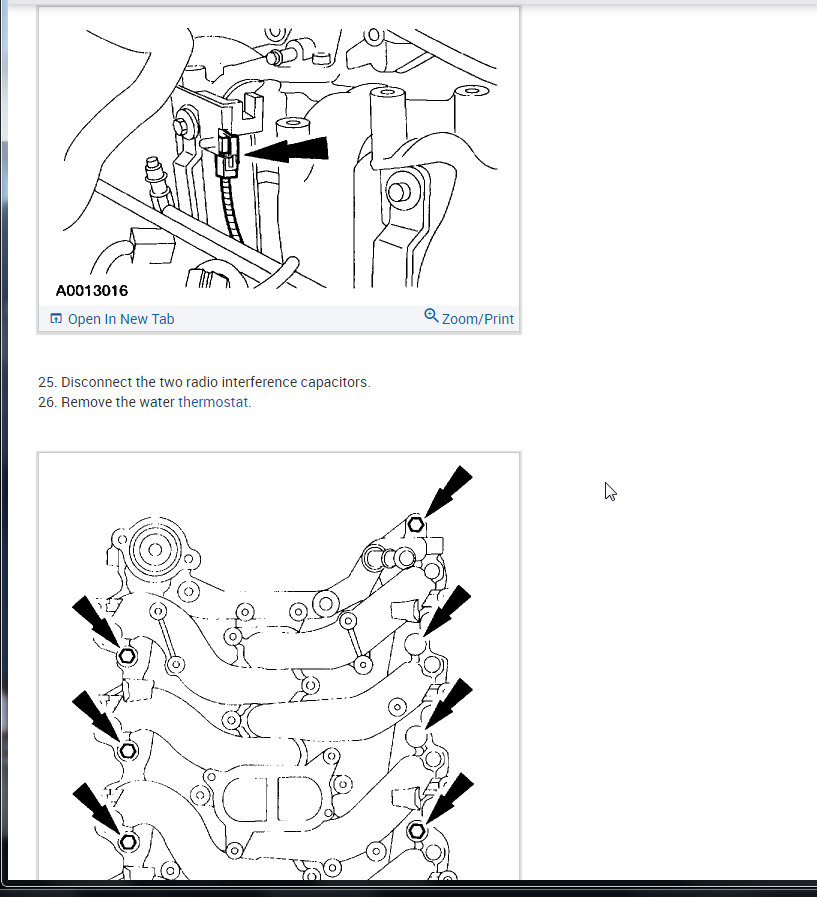 A0013016

Open In New Tab

Zoom/Print

25. Disconnect the two radio interference capacitors.
26. Remove the water thermostat.