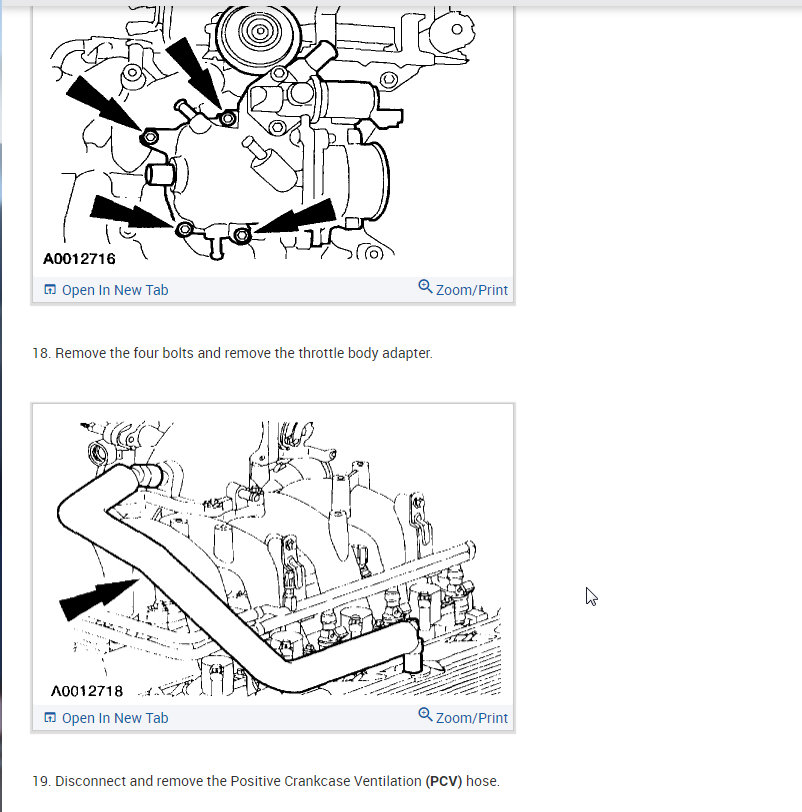 A0012716

Open In New Tab

Zoom/Print

18. Remove the four bolts and remove the throttle body adapter.

A0012718

Open In New Tab

Zoom/Print

19. Disconnect and remove the Positive Crankcase Ventilation (PCV) hose.