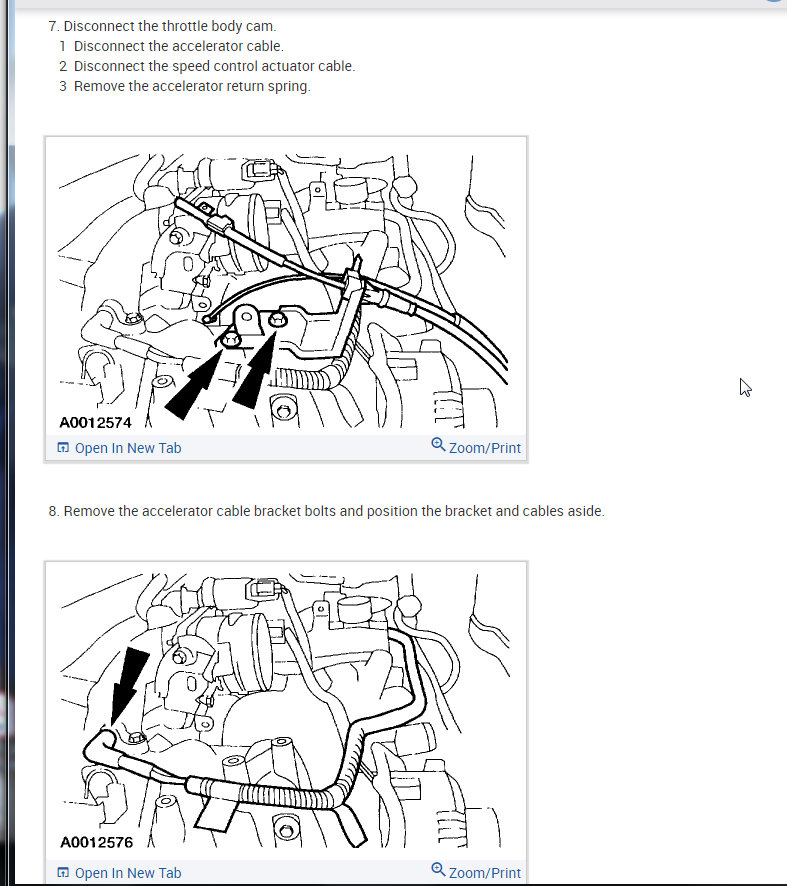 7. Disconnect the throttle body cam.
1 Disconnect the accelerator cable.
2 Disconnect the speed control actuator cable.
3 Remove the accelerator return spring.

A0012574

Open In New Tab

Zoom/Print

8. Remove the accelerator cable bracket bolts and position the bracket and cables aside.

A0012576

Open In New Tab

Zoom/Print