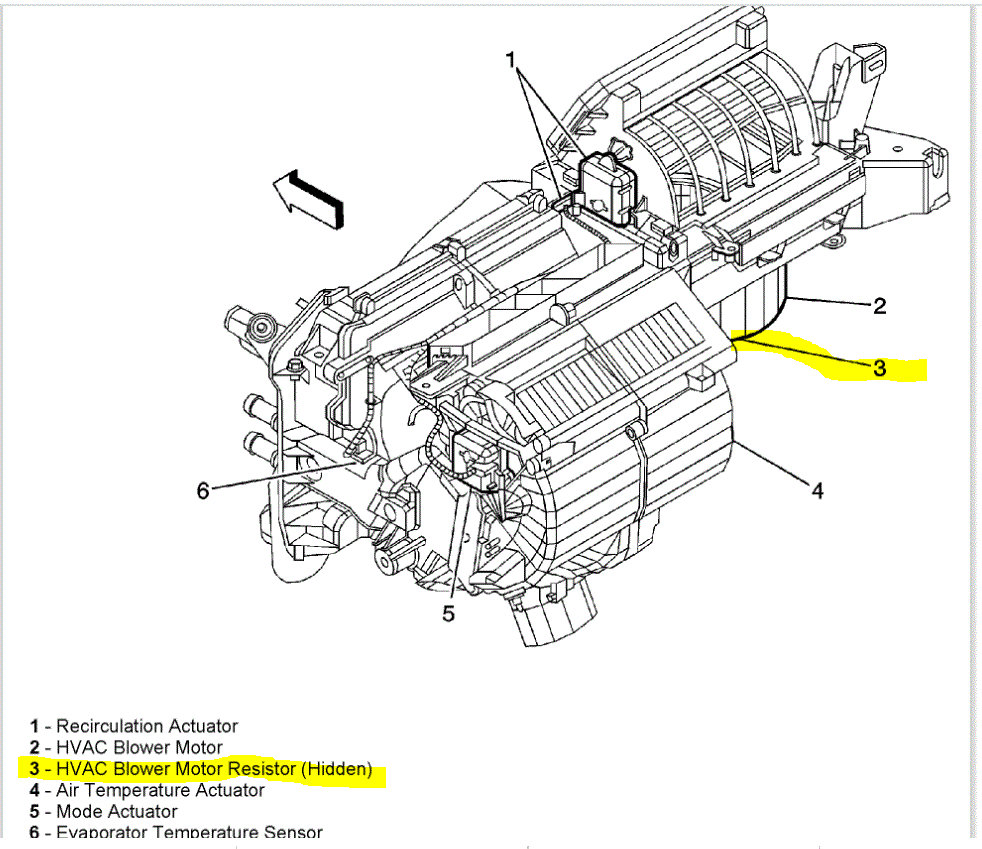 1

2

3

4

6

5

1 - Recirculation Actuator
2 - HVAC Blower Motor
3 - HVAC Blower Motor Resistor (Hidden)
4 - Air Temperature Actuator
5 - Mode Actuator
6 - Evaporator Temperature Sensor