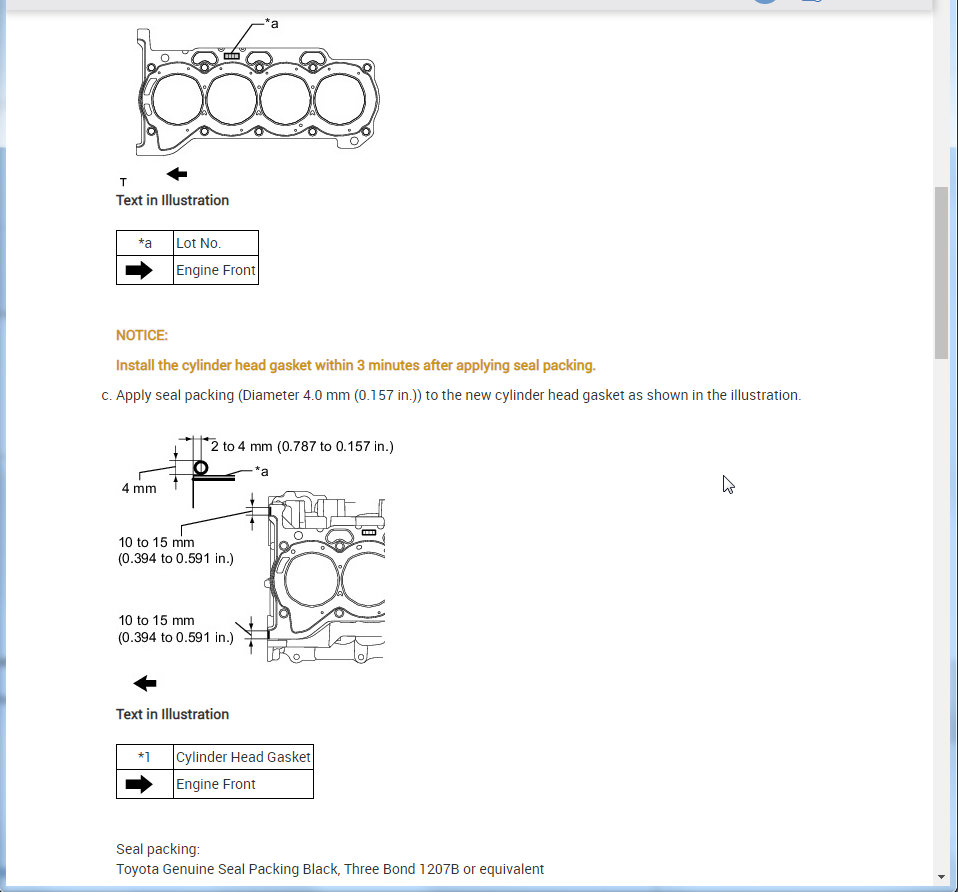 *a

T

Text in Illustration

| *a | Lot No. |
|---|---|
| ➡ | Engine Front |

NOTICE:

Install the cylinder head gasket within 3 minutes after applying seal packing.

c. Apply seal packing (Diameter 4.0 mm (0.157 in.)) to the new cylinder head gasket as shown in the illustration.

2 to 4 mm (0.787 to 0.157 in.)

*a

4 mm

10 to 15 mm
(0.394 to 0.591 in.)

10 to 15 mm
(0.394 to 0.591 in.)

Text in Illustration

| *1 | Cylinder Head Gasket |
|---|---|
| ➡ | Engine Front |

Seal packing:
Toyota Genuine Seal Packing Black, Three Bond 1207B or equivalent